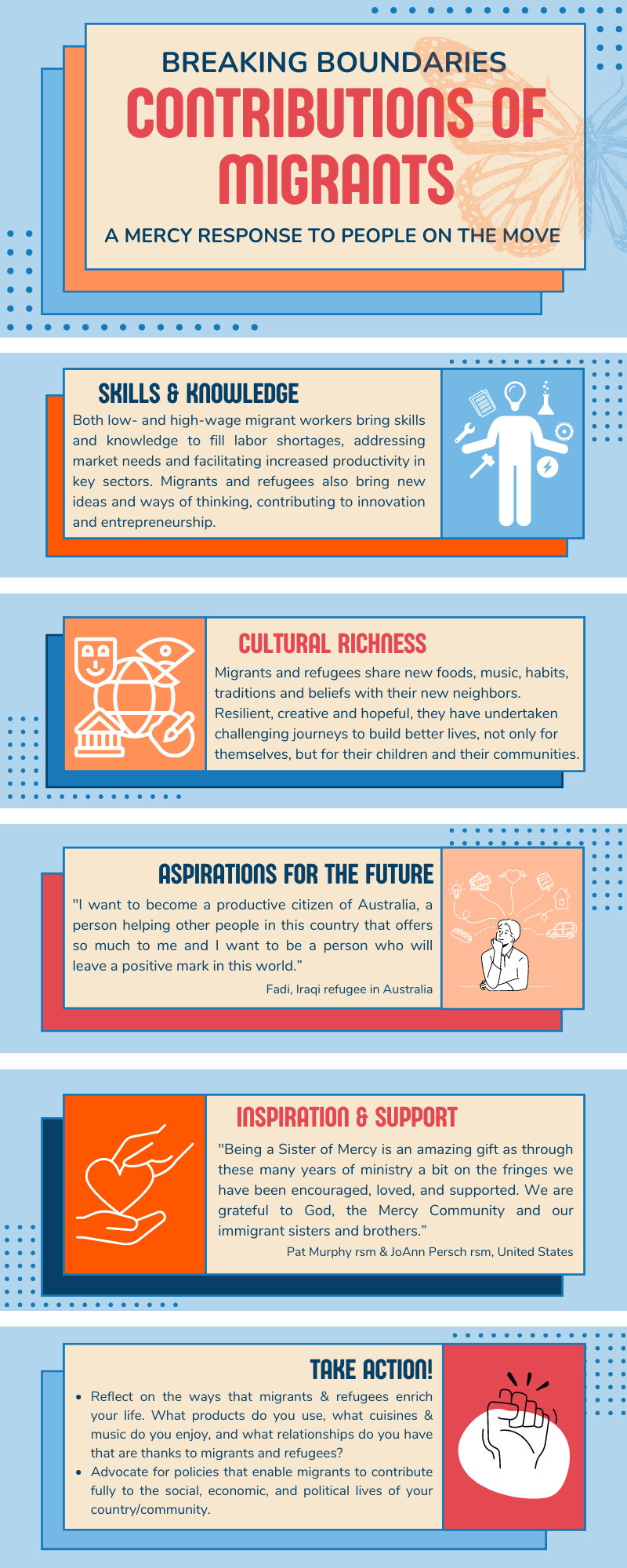 BREAKING BOUNDARIES
CONTRIBUTIONS OF MIGRANTS
A MERCY RESPONSE TO PEOPLE ON THE MOVE

SKILLS & KNOWLEDGE
Both low- and high-wage migrant workers bring skills and knowledge to fill labor shortages, addressing market needs and facilitating increased productivity in key sectors. Migrants and refugees also bring new ideas and ways of thinking, contributing to innovation and entrepreneurship.

CULTURAL RICHNESS
Migrants and refugees share new foods, music, habits, traditions and beliefs with their new neighbors. Resilient, creative and hopeful, they have undertaken challenging journeys to build better lives, not only for themselves, but for their children and their communities.

ASPIRATIONS FOR THE FUTURE
"I want to become a productive citizen of Australia, a person helping other people in this country that offers so much to me and I want to be a person who will leave a positive mark in this world."
Fadi, Iraqi refugee in Australia

INSPIRATION & SUPPORT
"Being a Sister of Mercy is an amazing gift as through these many years of ministry a bit on the fringes we have been encouraged, loved, and supported. We are grateful to God, the Mercy Community and our immigrant sisters and brothers."
Pat Murphy rsm & JoAnn Persch rsm, United States

TAKE ACTION!
• Reflect on the ways that migrants & refugees enrich your life. What products do you use, what cuisines & music do you enjoy, and what relationships do you have that are thanks to migrants and refugees?
• Advocate for policies that enable migrants to contribute fully to the social, economic, and political lives of your country/community.